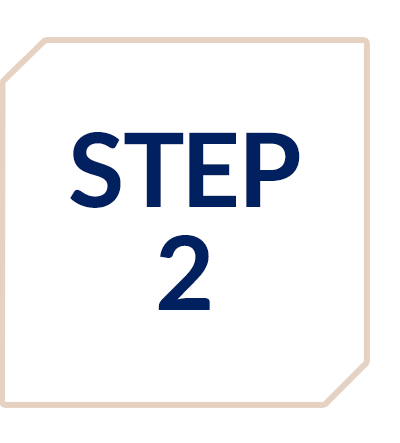 STEP
2